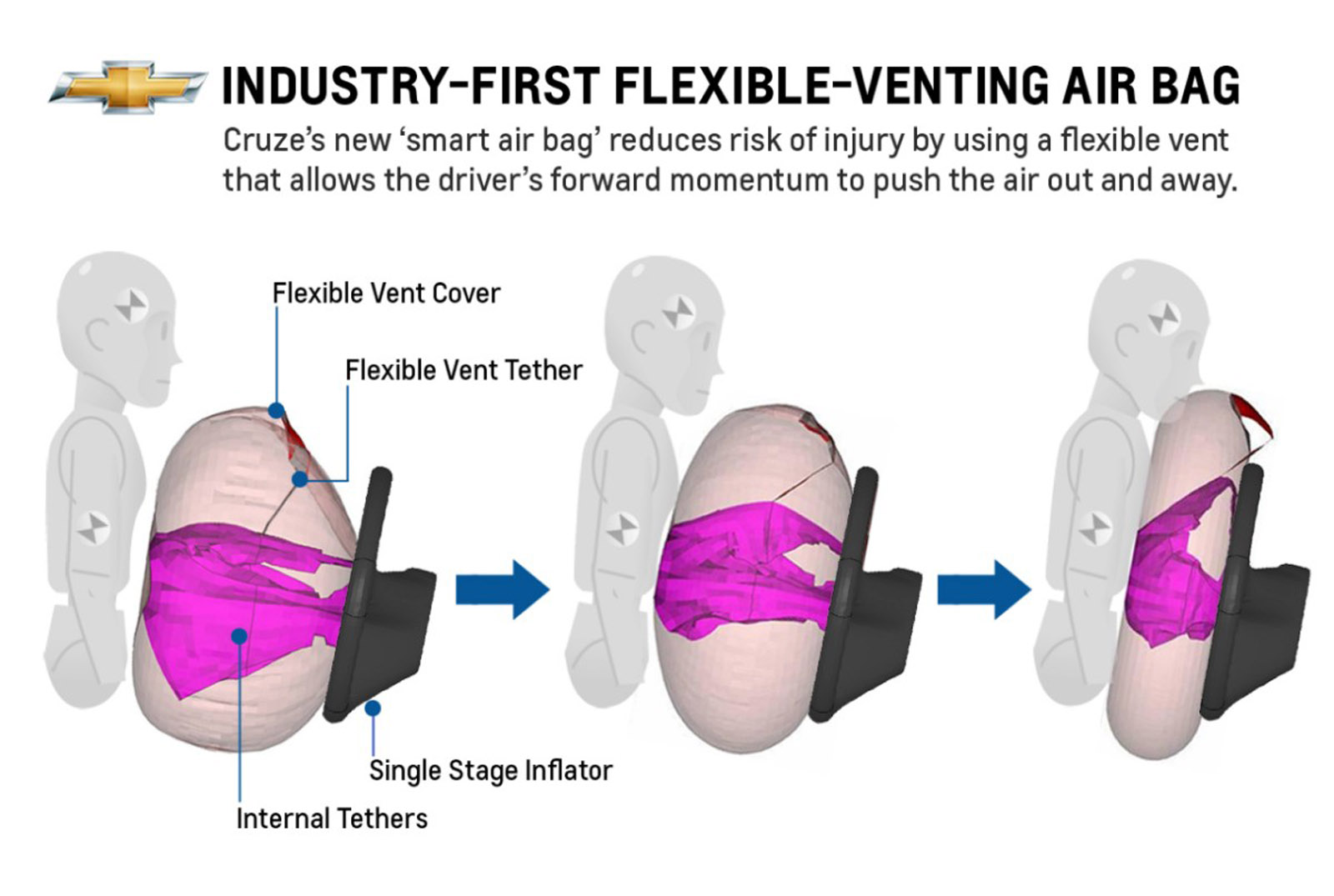 INDUSTRY-FIRST FLEXIBLE-VENTING AIR BAG

Cruze's new 'smart air bag' reduces risk of injury by using a flexible vent that allows the driver's forward momentum to push the air out and away.

Flexible Vent Cover

Flexible Vent Tether

Single Stage Inflator

Internal Tethers